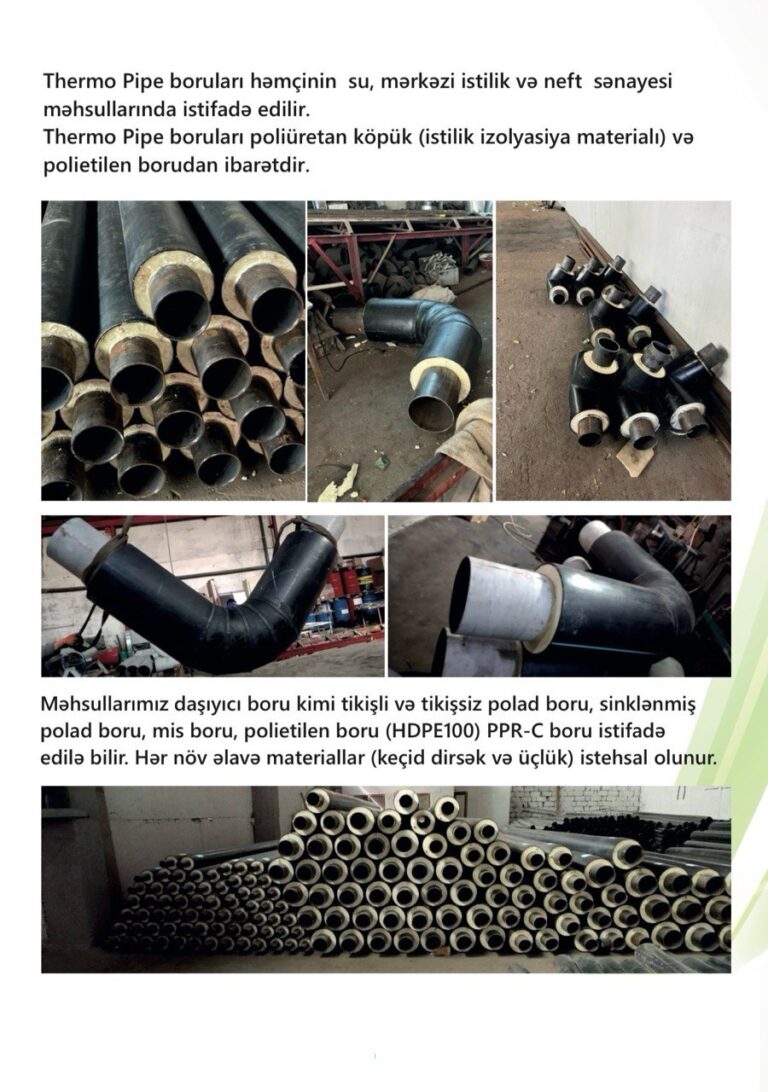 Thermo Pipe boruları həmçinin su, mərkəzi istilik və neft sənayesi məhsullarında istifadə edilir.
Thermo Pipe boruları poliüretan köpük (istilik izolyasiya materialı) və polietilen borudan ibarətdir.

Məhsullarımız daşıyıcı boru kimi tikişli və tikişsiz polad boru, sinklənmiş polad boru, mis boru, polietilen boru (HDPE100) PPR-C boru istifadə edilə bilir. Hər növ əlavə materiallar (keçid dirsək və üçlük) istehsal olunur.